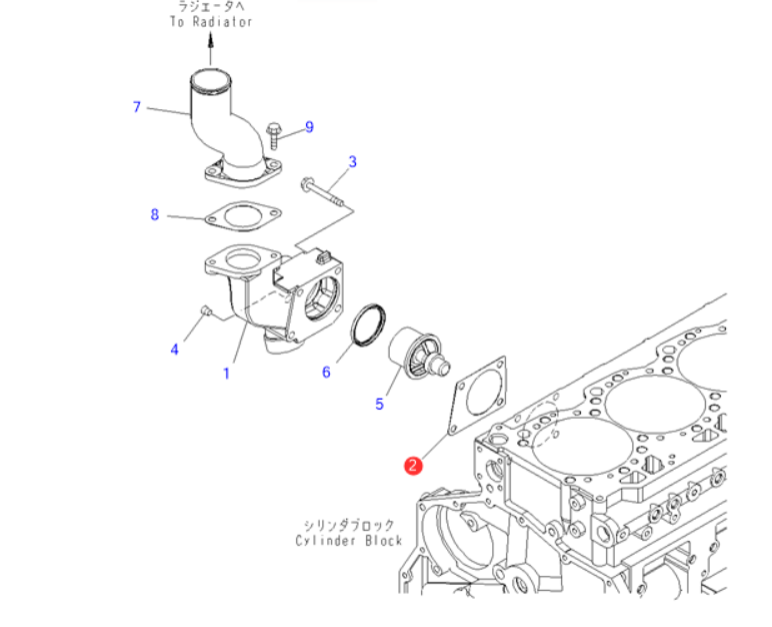 ラジエータへ
To Radiator

7

9

3

8

4

1

6

5

2

シリンダブロック
Cylinder Block