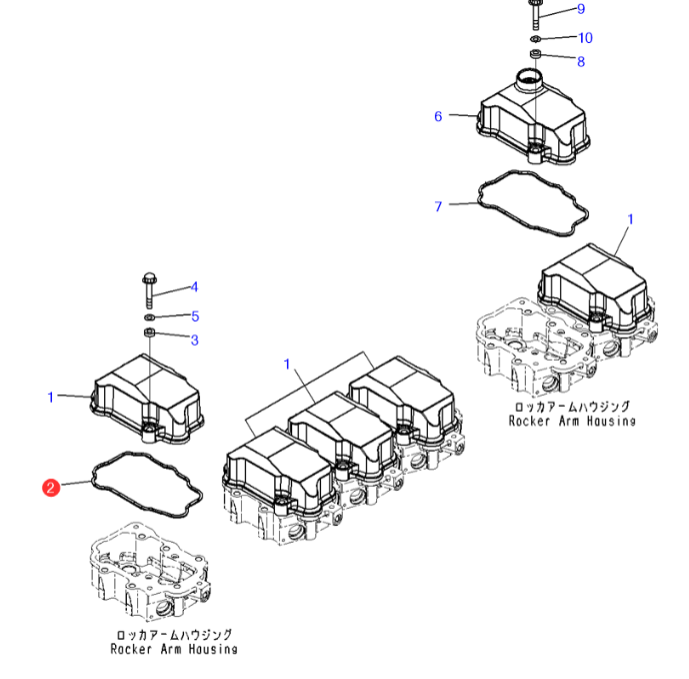 9
10
8
6
7
1
4
5
3
1
1
2
ロッカアームハウジング
Rocker Arm Housing
ロッカアームハウジング
Rocker Arm Housing