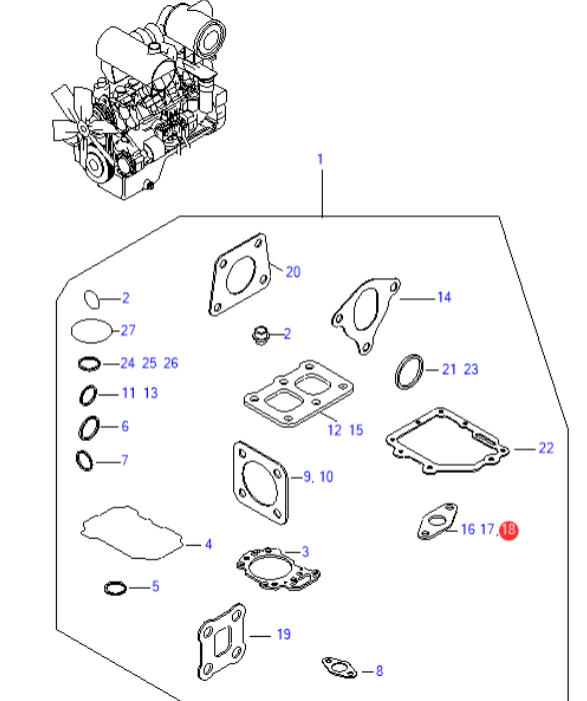 1

20

2

14

27

2

24 25 26

21 23

11 13

12 15

6

22

7

9, 10

16 17, 18

4

3

5

19

8