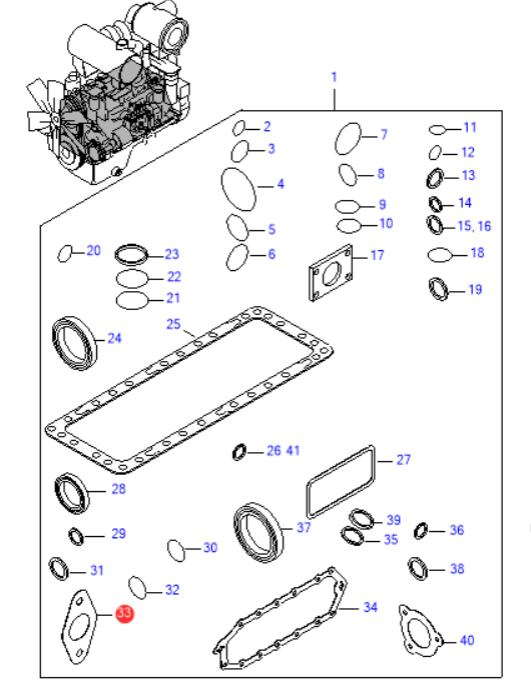 1
2
3
4
5
6
7
8
9
10
11
12
13
14
15, 16
17
18
19
20
23
22
21
24
25
26 41
27
28
29
30
31
32
33
37
39
35
36
38
34
40