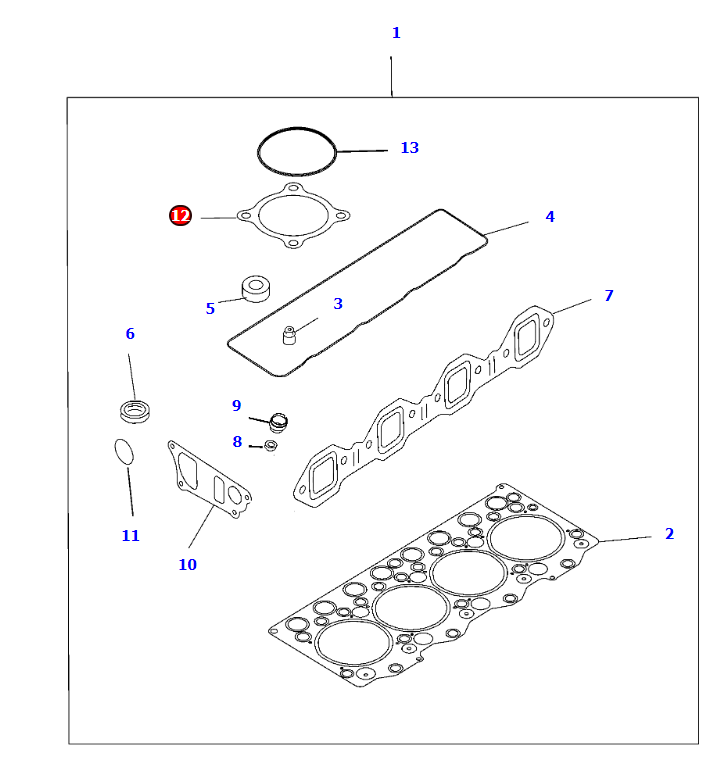 1
13
12
4
5
3
7
6
9
8
11
10
2