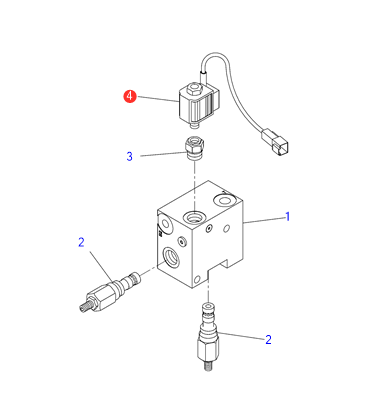 4
3
1
2
2