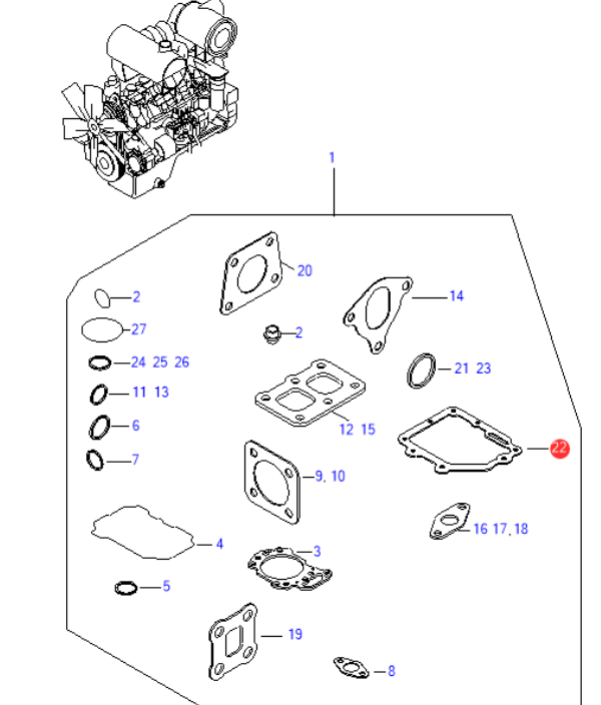 1
20
2
14
27
2
24 25 26
21 23
11 13
12 15
6
22
7
9, 10
16 17, 18
4
3
5
19
8