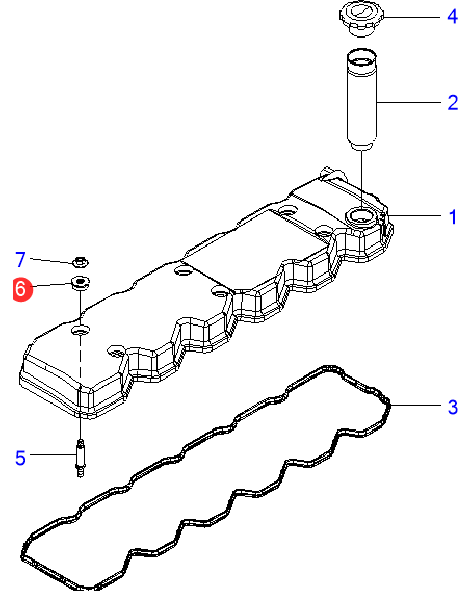 4
2
1
7
6
3
5