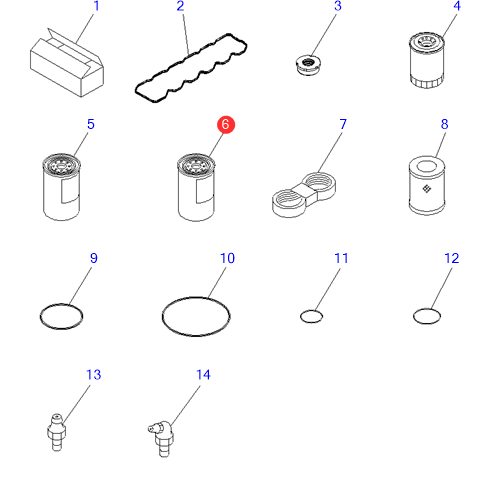 1
2
3
4
5
6
7
8
9
10
11
12
13
14