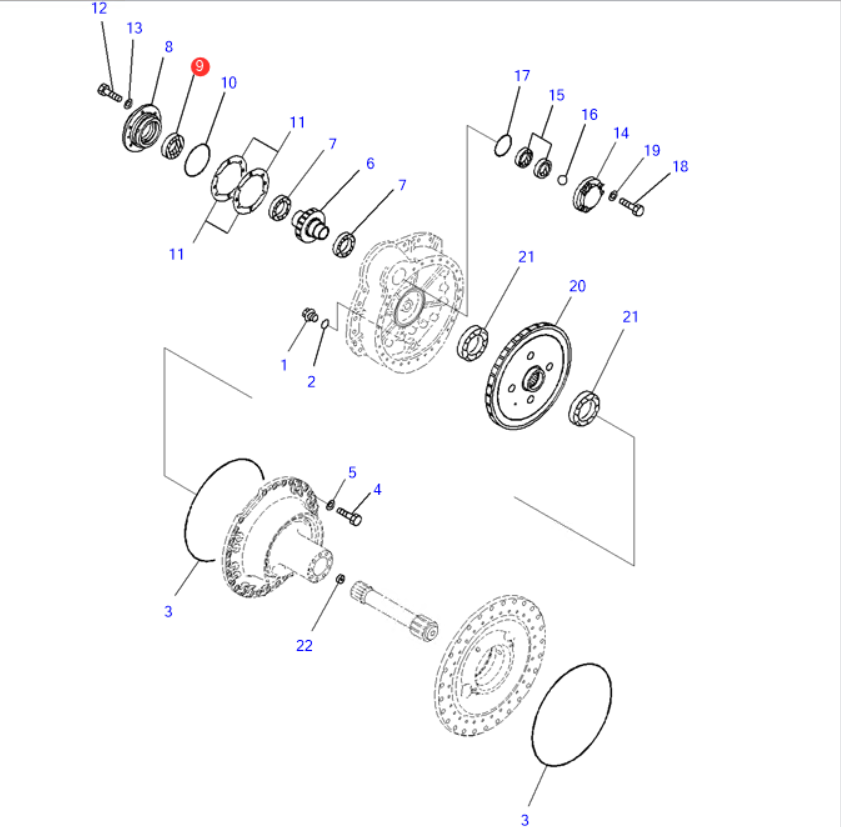 12
13
8
9
10
11
7
6
7
11
17
15
16
14
19
18
21
20
21
1
2
5
4
3
22
3