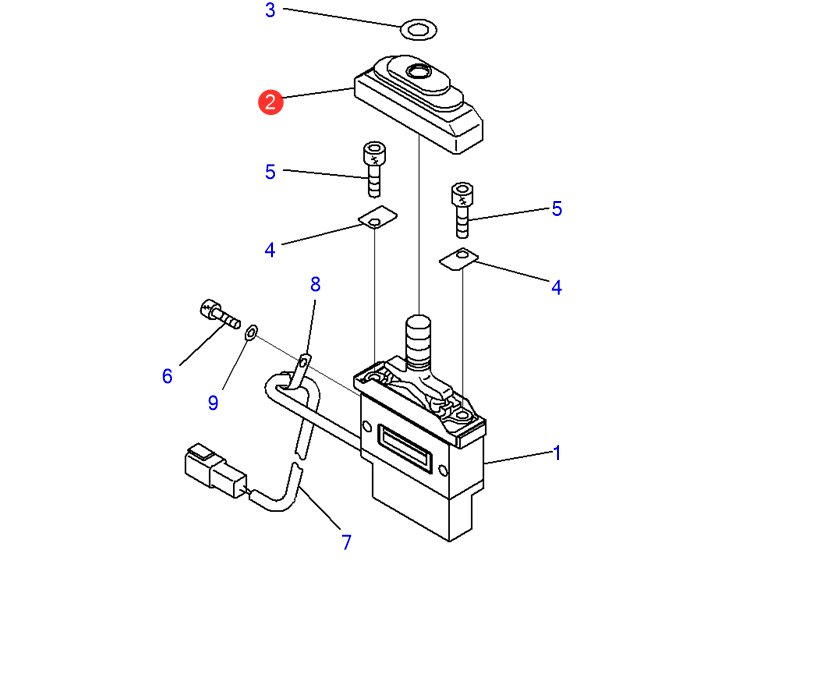 3
2
5
5
4
4
8
6
9
1
7