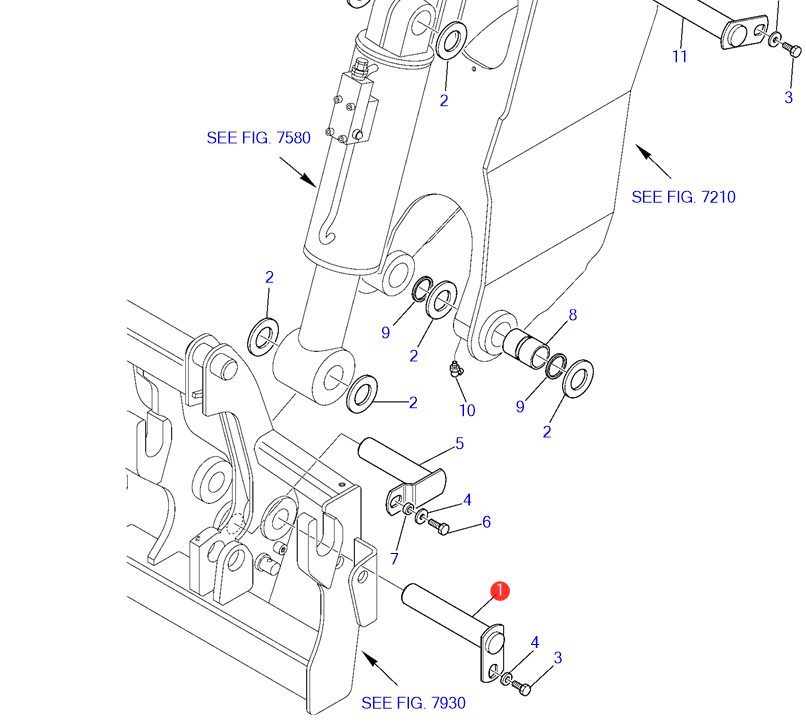 11
3
2
SEE FIG. 7580
SEE FIG. 7210
2
9
2
8
2
10
9
2
5
4
6
7
1
4
3
SEE FIG. 7930