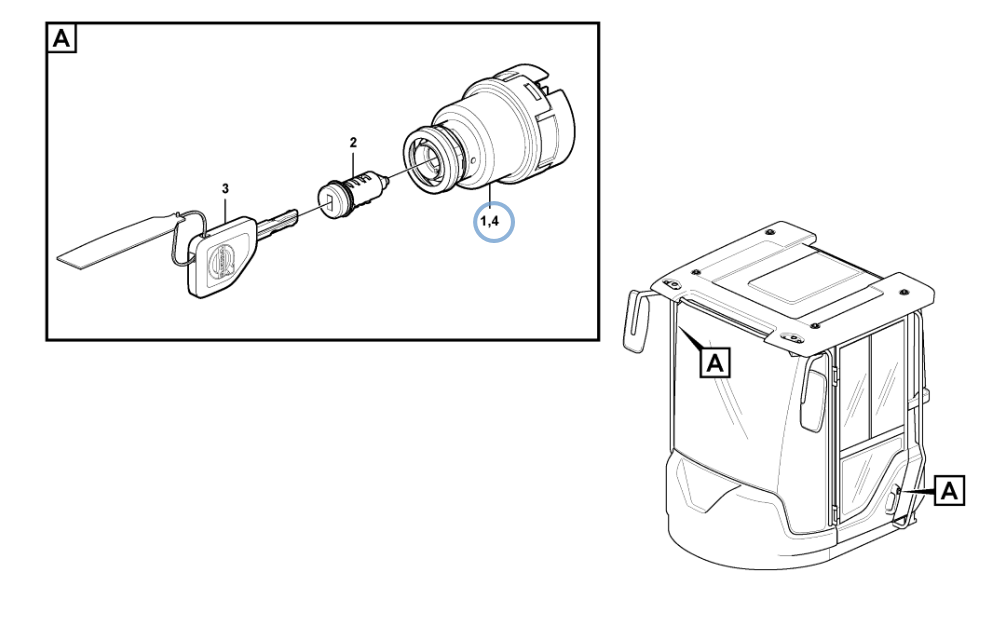 A

3

2

1,4

A

A