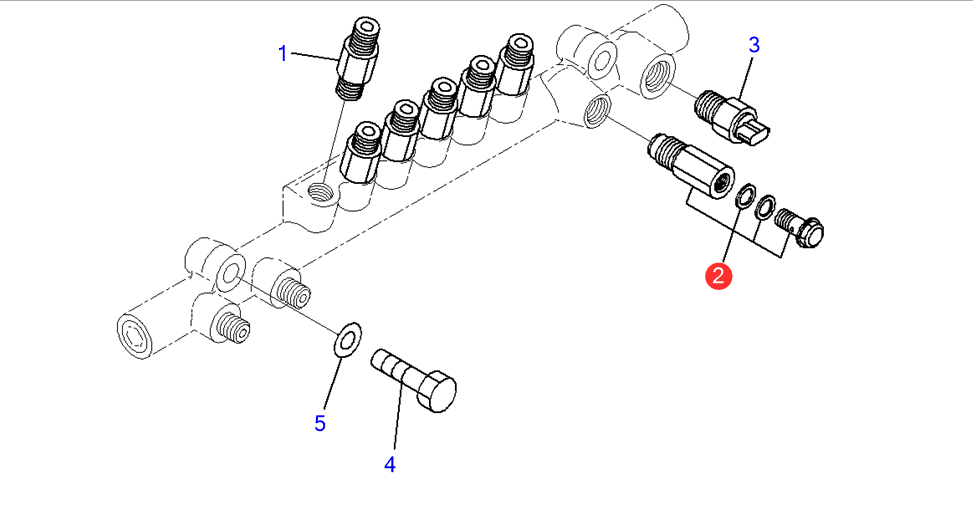 1
3
2
5
4