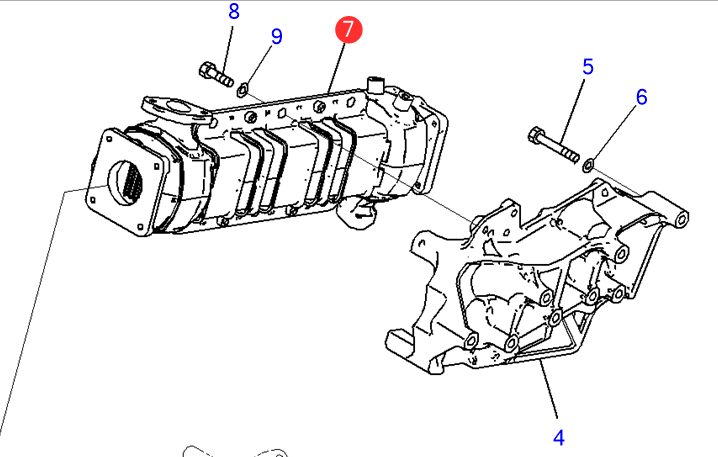 8
9
7
5
6
4