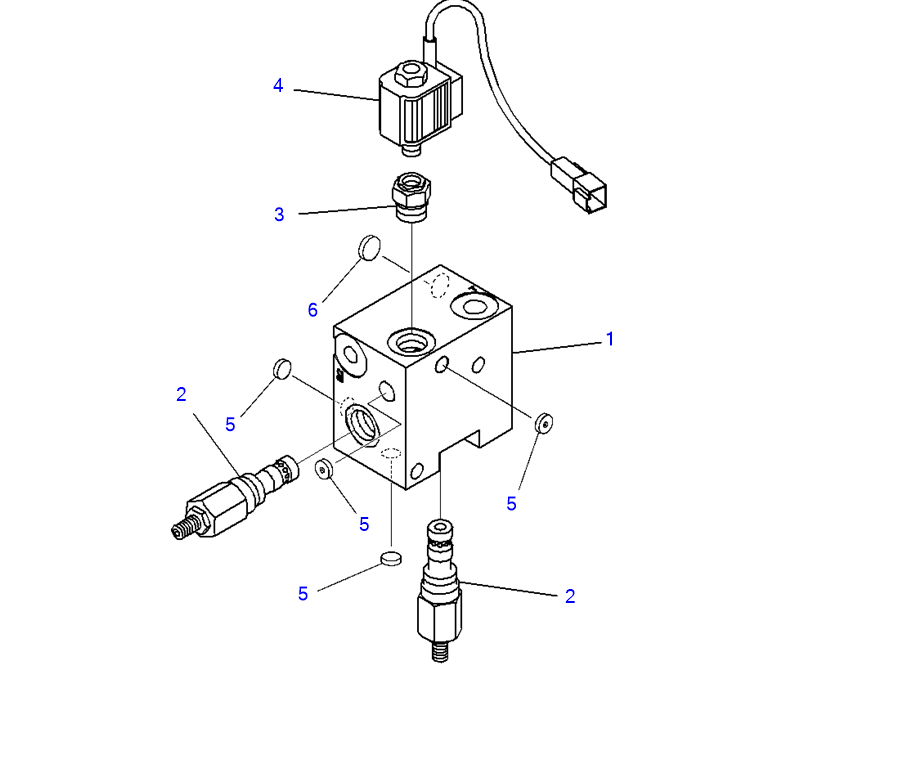 4
3
6
1
2
5
5
5
5
2