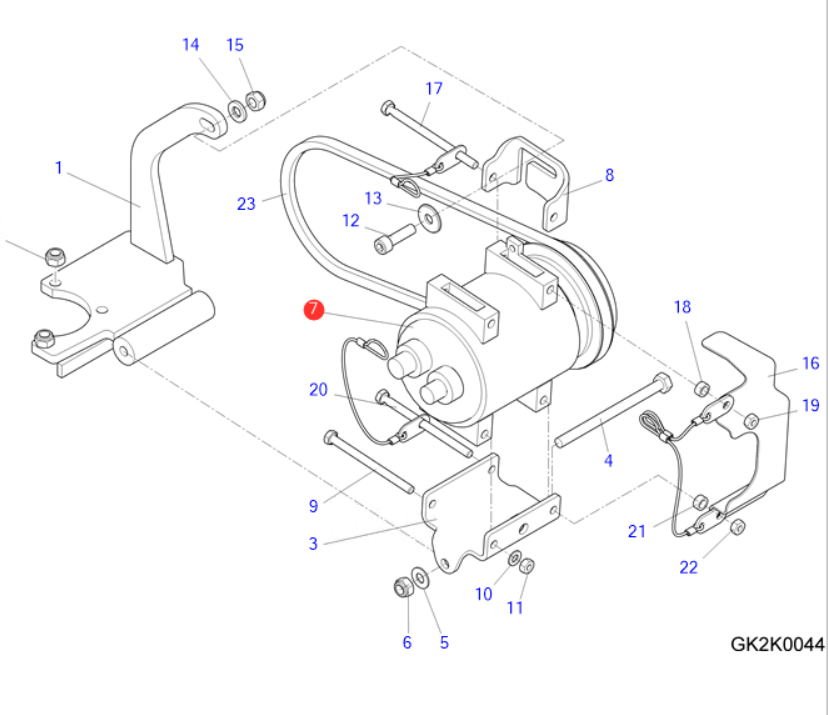 14
15
17
1
8
23
13
12
7
18
16
20
19
4
9
3
21
22
10
11
6
5
GK2K0044