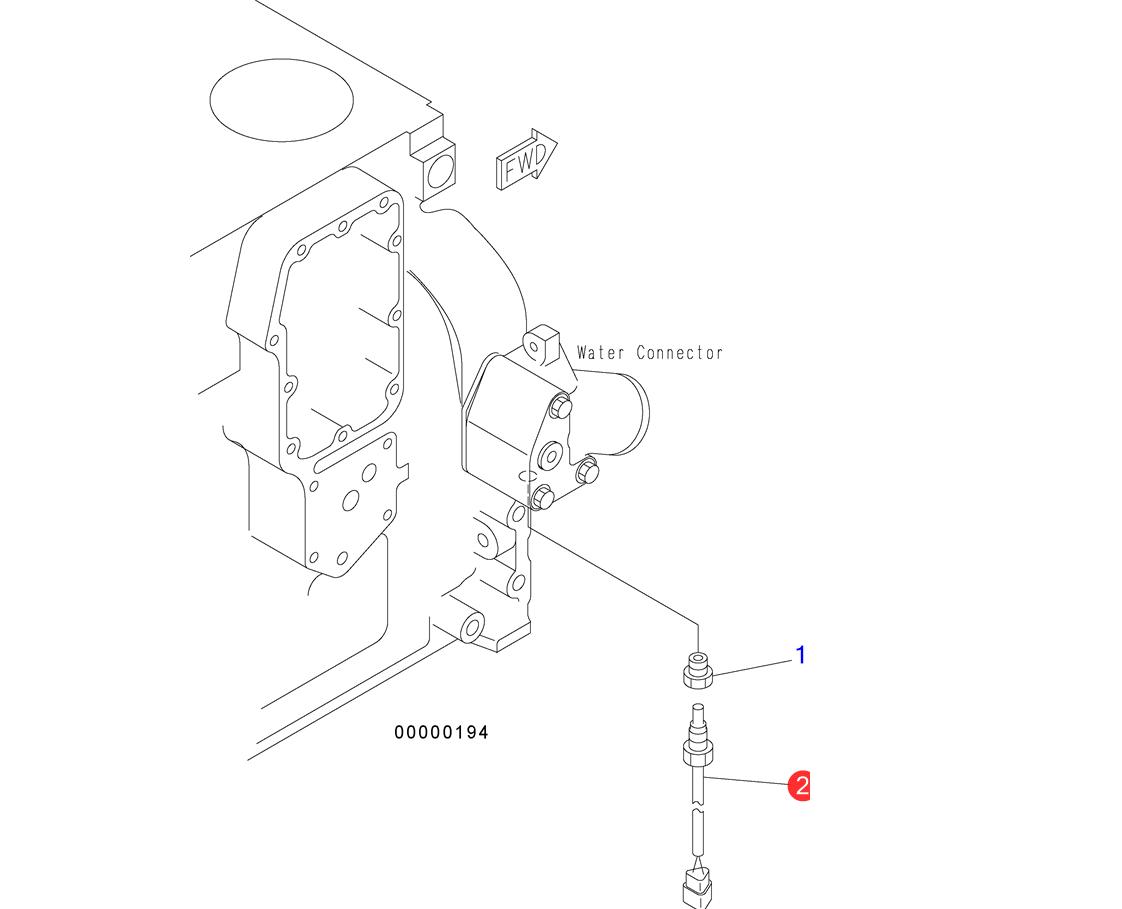 FWD

Water Connector

1

00000194

2