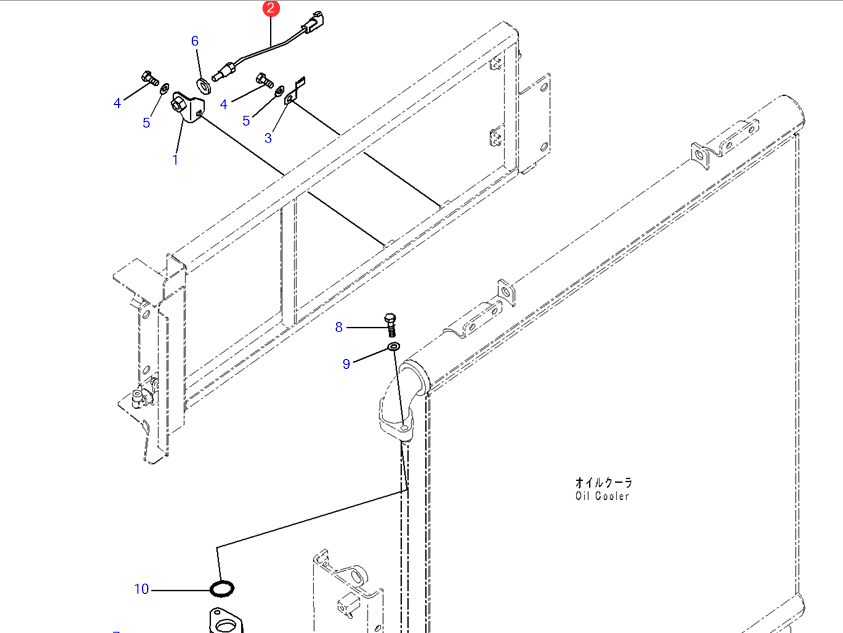 2
6
4
5
4
5
3
1
8
9
オイルクーラ
Oil Cooler
10