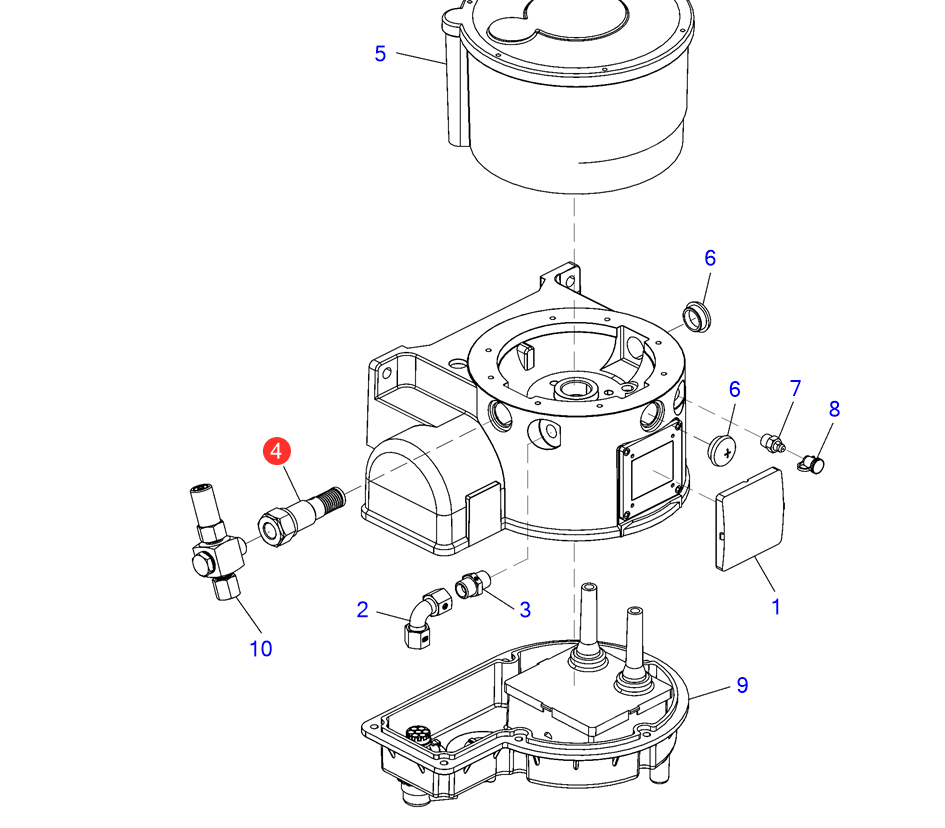 5
6
6
7
8
4
1
2
3
10
9