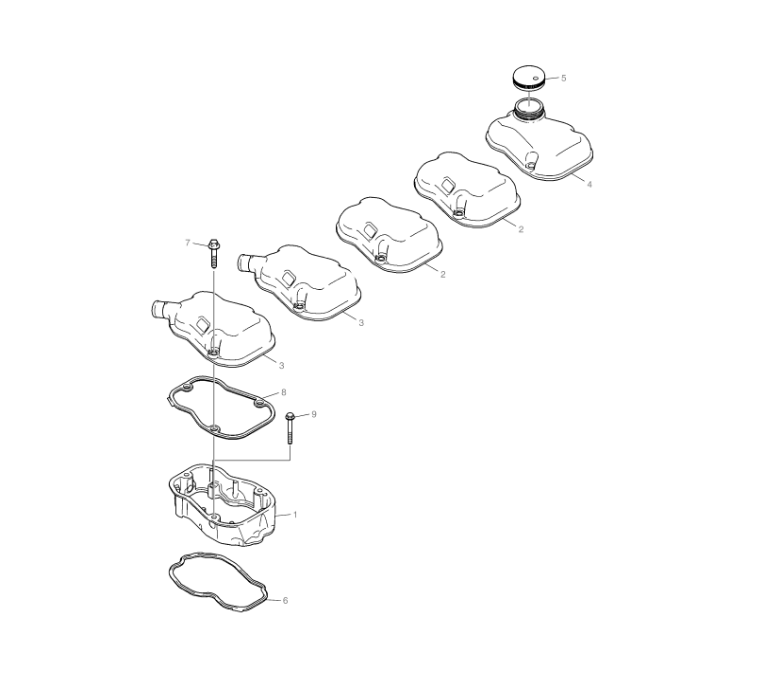 5
4
2
2
7
3
3
8
9
1
6