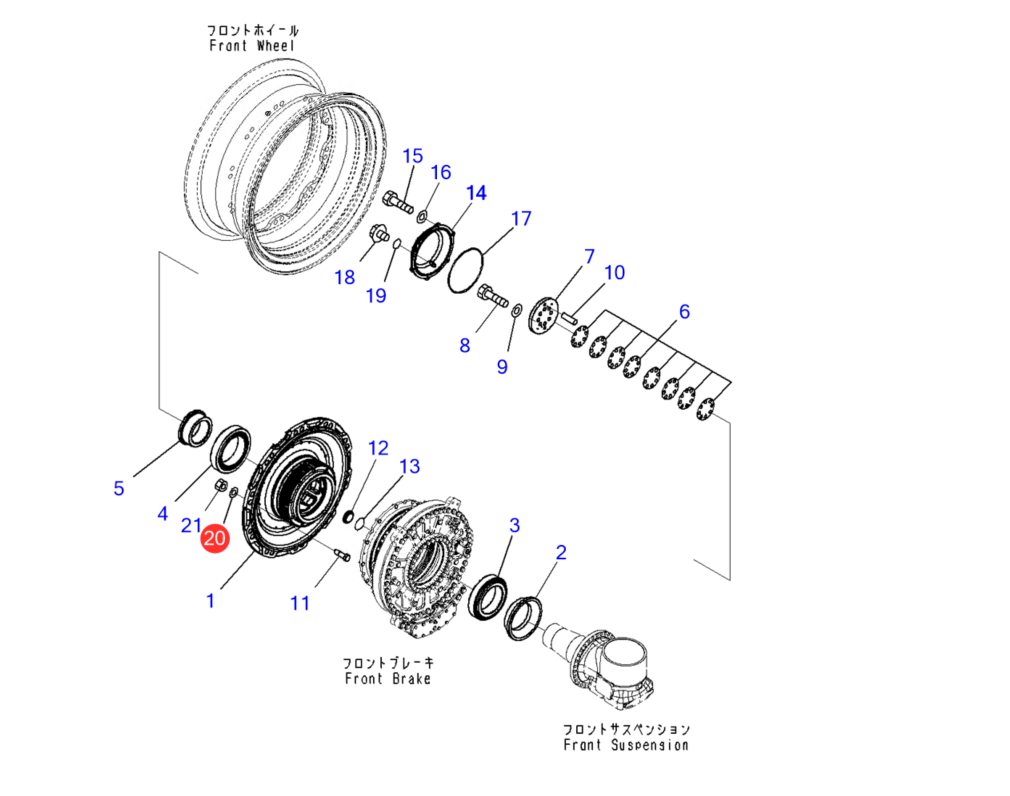 フロントホイール
Front Wheel

15
16
14
17
18
19
7
10
6
8
9
5
4
21
20
1
12
13
11
3
2

フロントブレーキ
Front Brake

フロントサスペンション
Front Suspension