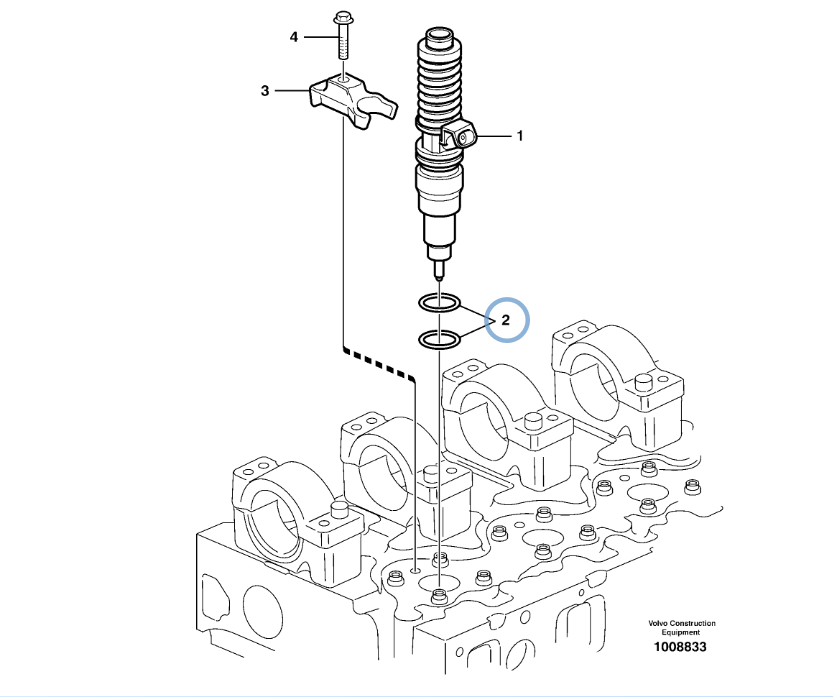 4
3
1
2
Volvo Construction Equipment
1008833