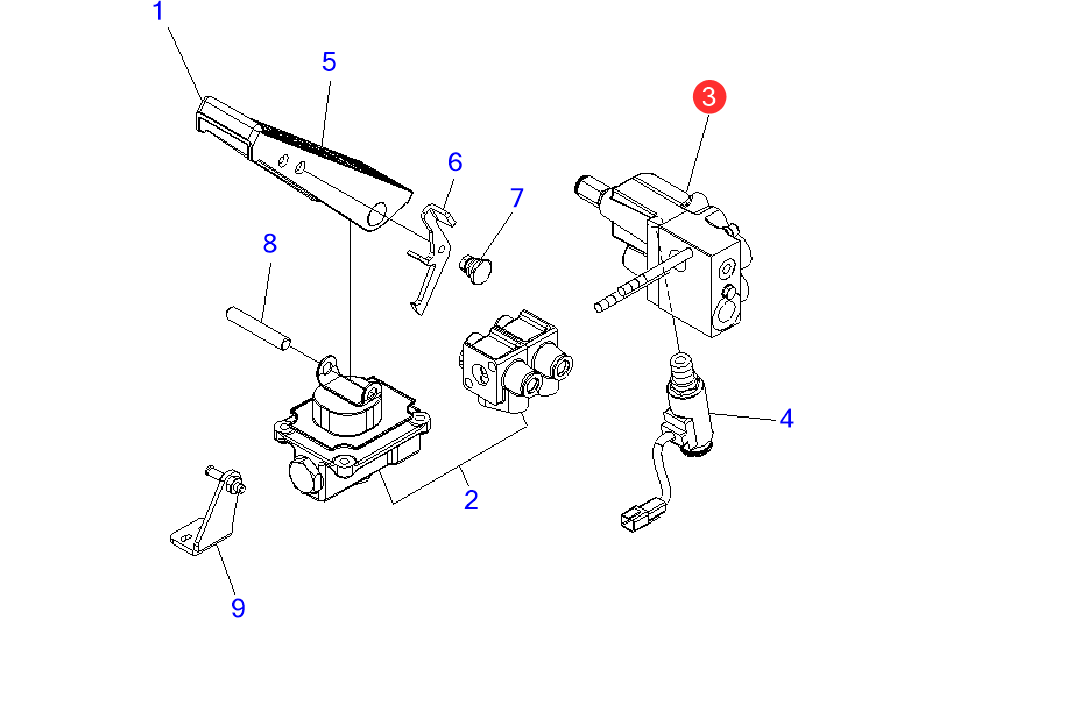 1
5
3
6
7
8
4
2
9