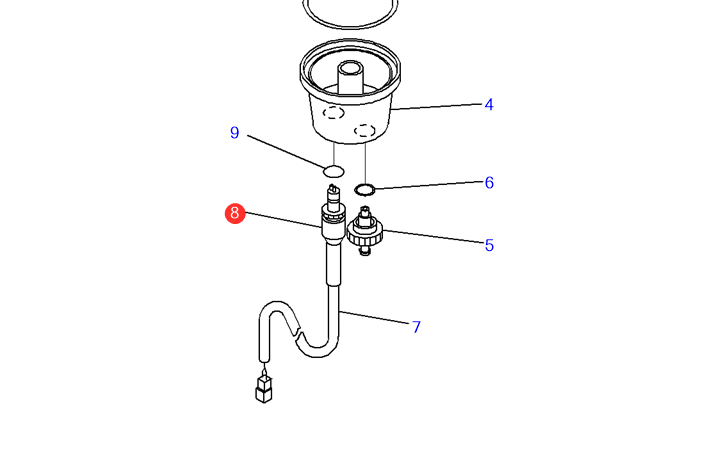 4
9
6
8
5
7