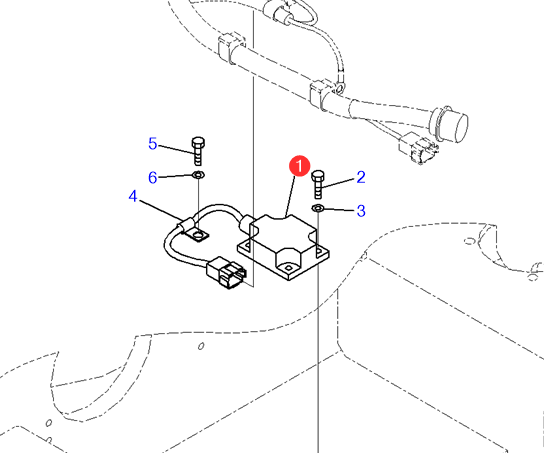 5
6
4
1
2
3