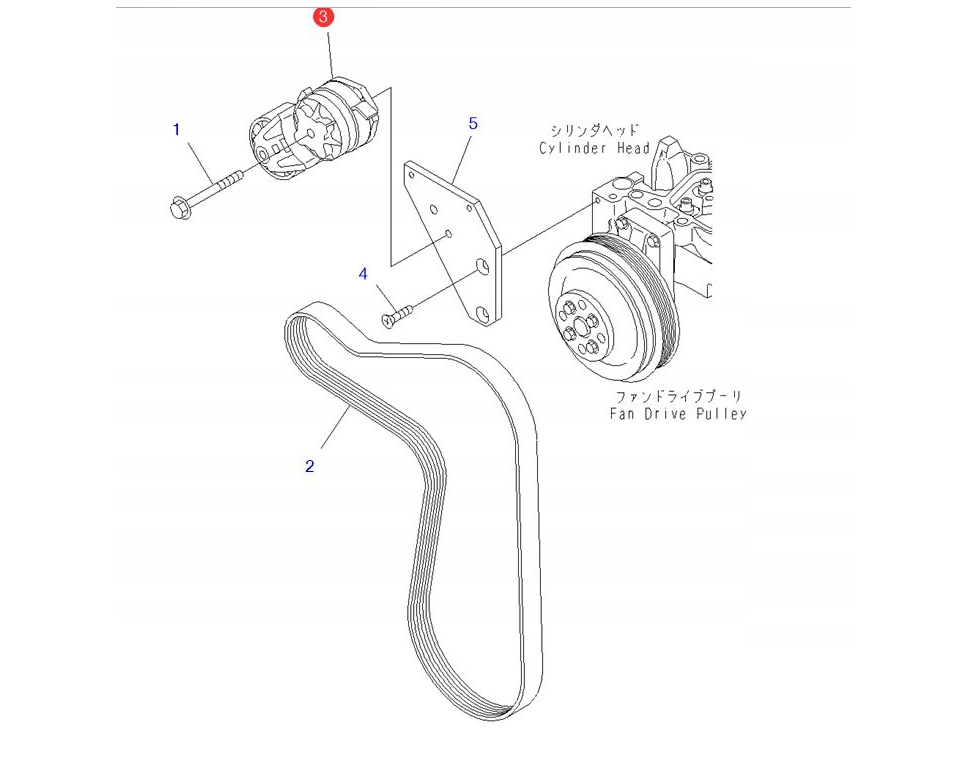 3

1

5

シリンダヘッド
Cylinder Head

4

ファンドライブプーリ
Fan Drive Pulley

2