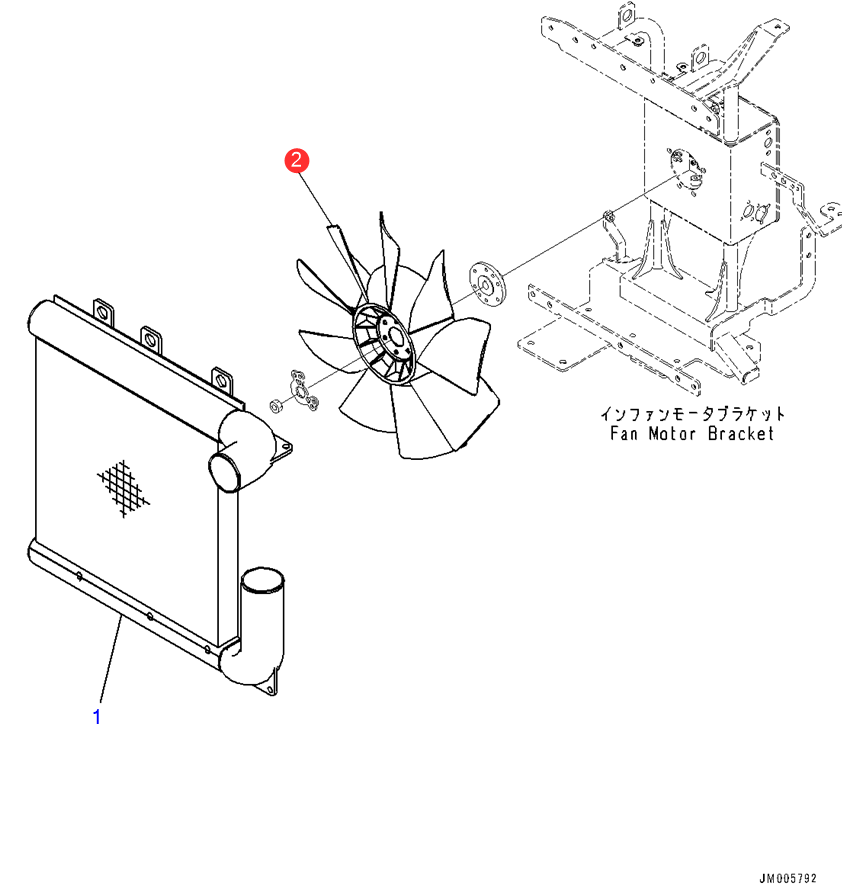 2

インファンモータブラケット
Fan Motor Bracket

1

JM005792