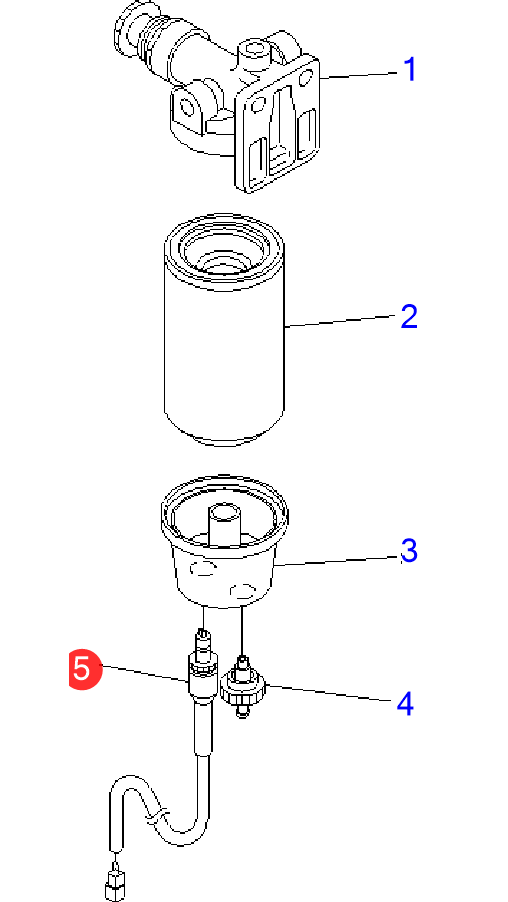 1
2
3
5
4