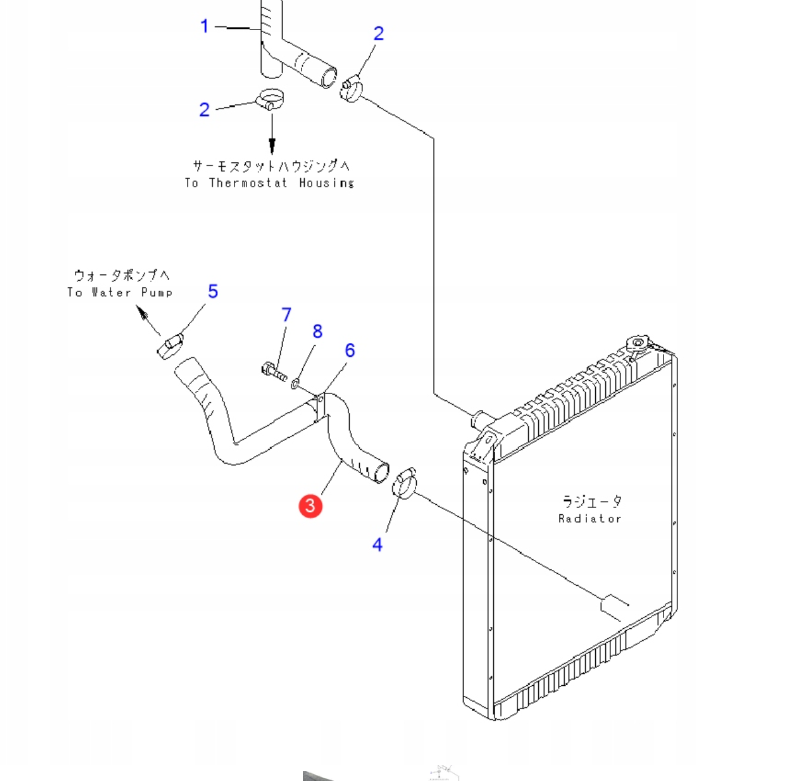 1

2

2

サーモスタットハウジングへ
To Thermostat Housing

ウォータポンプへ
To Water Pump

5

7

8

6

3

4

ラジエータ
Radiator