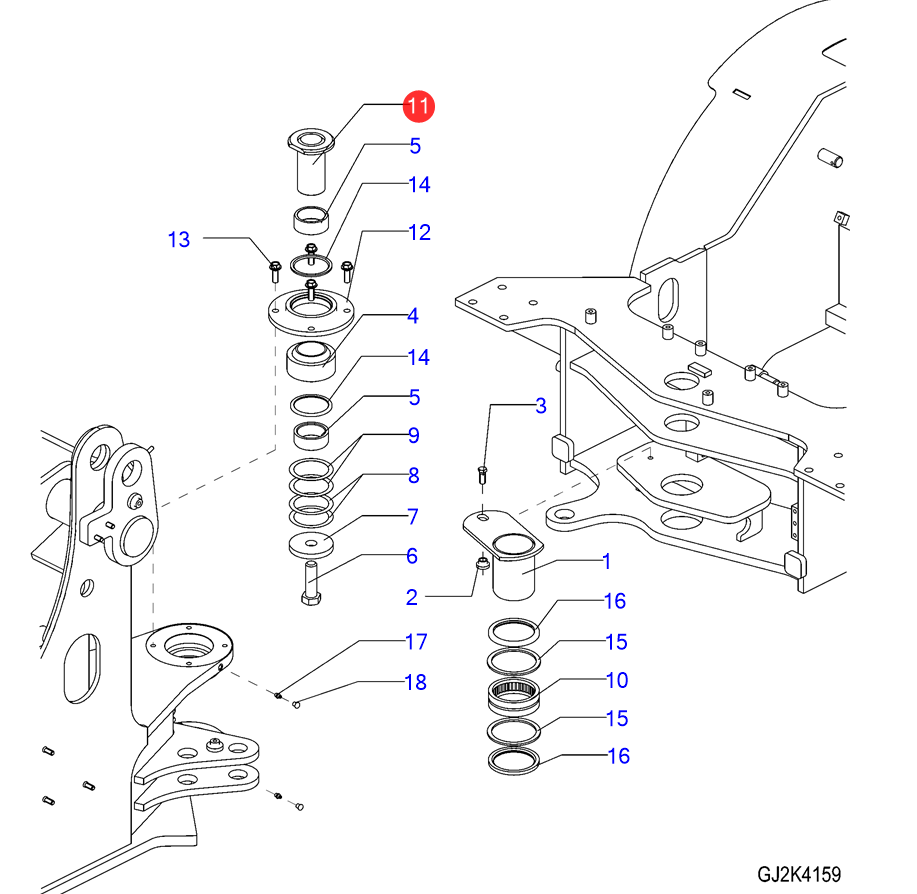 11
5
14
13
12
4
14
5
9
8
7
6
3
1
2
16
15
10
15
16
17
18
GJ2K4159