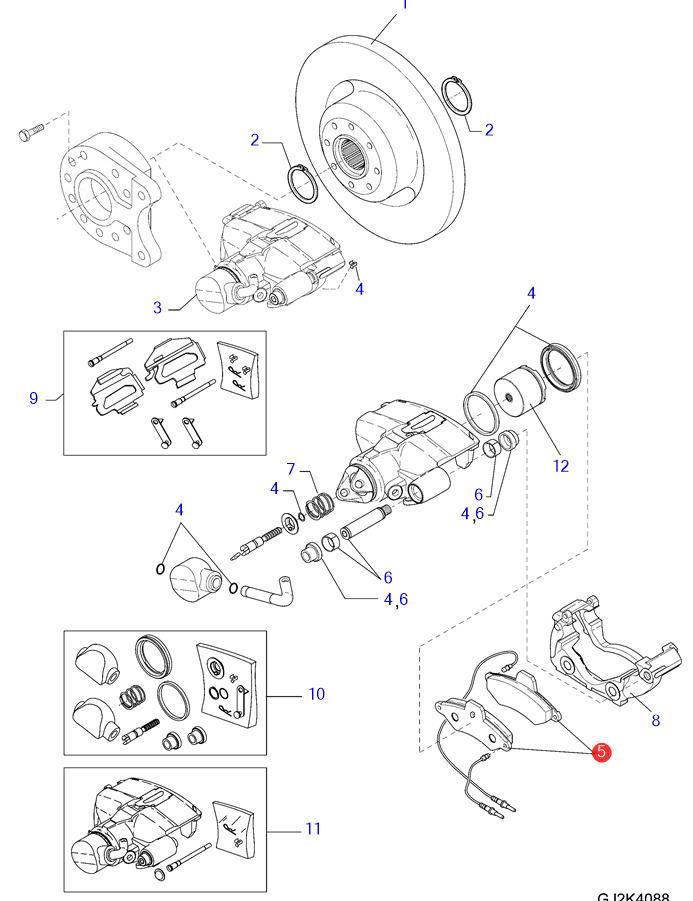 1
2
2
3
4
4
9
12
7
4
6
4,6
4
6
4,6
10
8
5
11
GJ2K4088