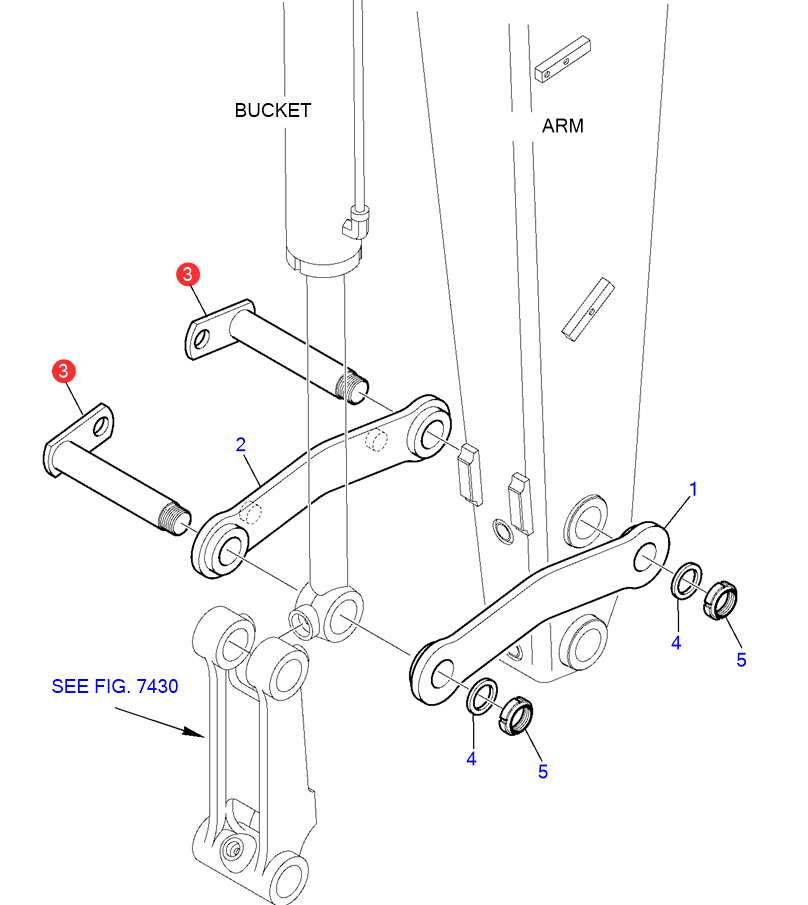 BUCKET

ARM

3

3

2

1

4

5

SEE FIG. 7430

4

5