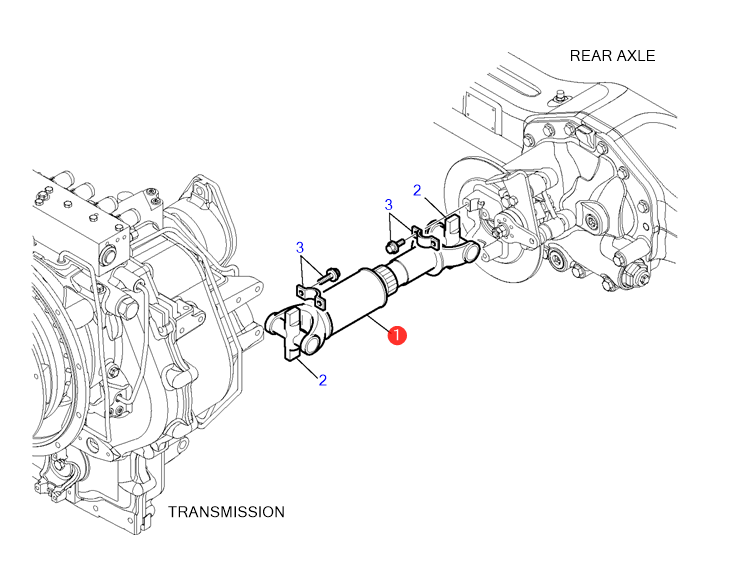 REAR AXLE

2
3
3
1
2

TRANSMISSION