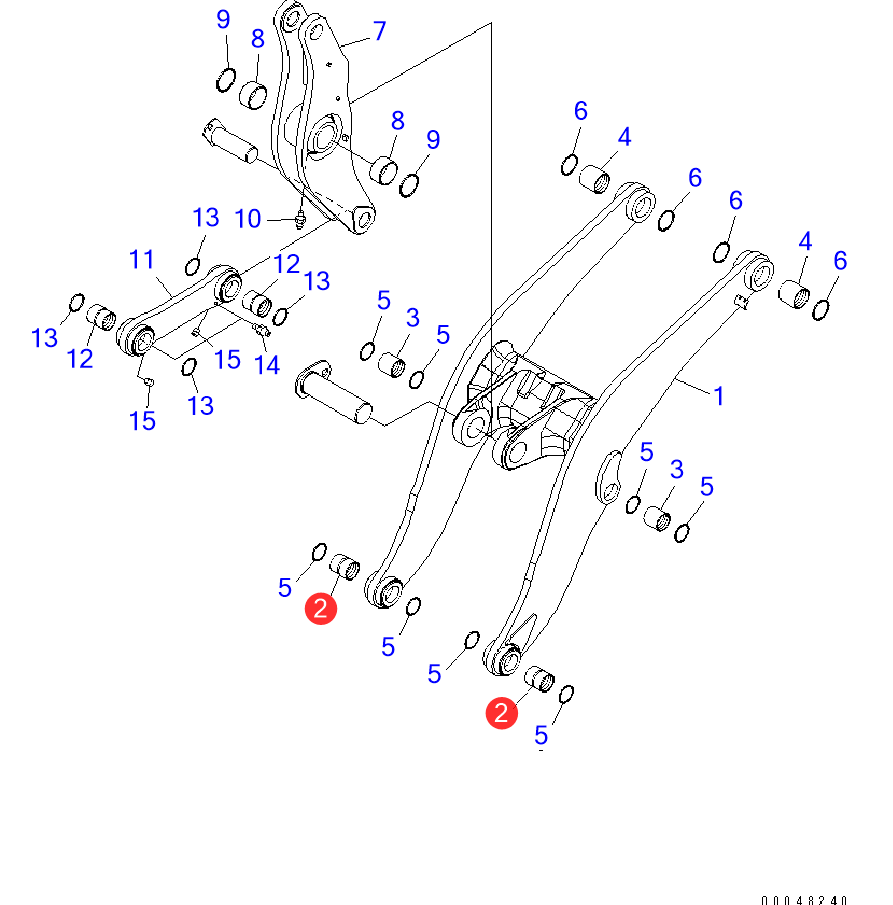 9
8
7
8
9
6
4
6
6
4
6
13
10
11
12
13
13
12
15
14
15
13
5
3
5
1
5
3
5
5
2
5
5
2
5
00048240