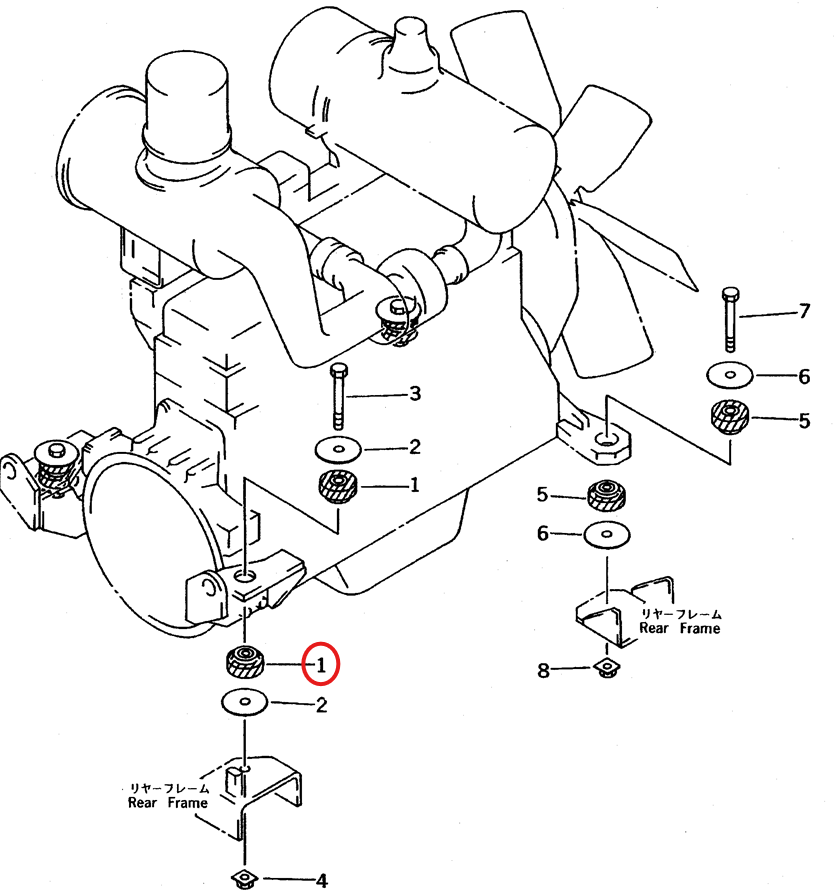 7

6

5

3

2

1

5

6

リヤーフレーム
Rear Frame

8

1

2

リヤーフレーム
Rear Frame

4