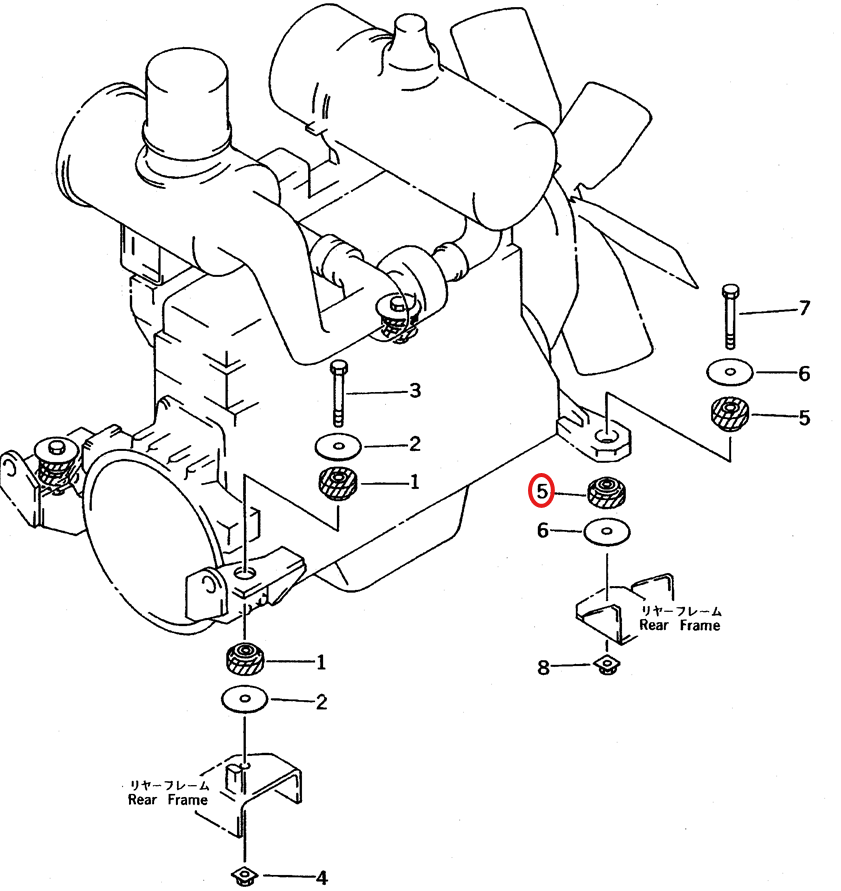 7
6
5
3
2
1
5
6
リヤーフレーム
Rear Frame
8
1
2
リヤーフレーム
Rear Frame
4