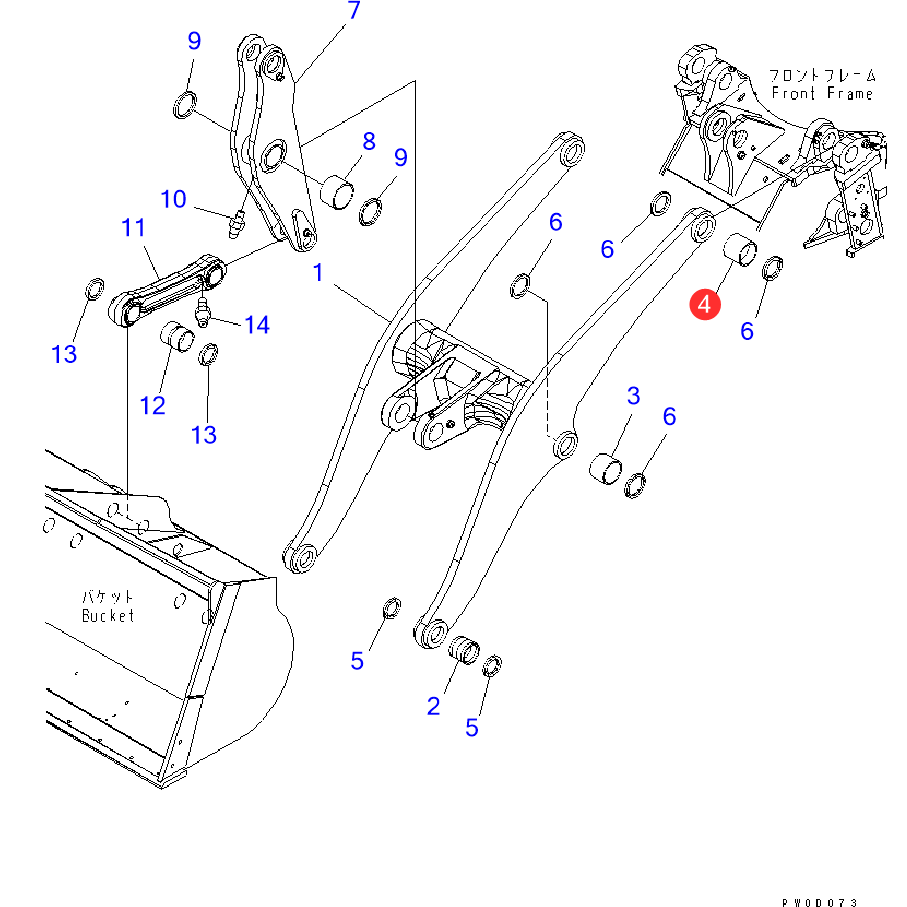 7
9
フロントフレーム
Front Frame
8
9
10
11
6
6
1
4
6
13
14
12
13
3
6
バケット
Bucket
5
2
5
PW0D073