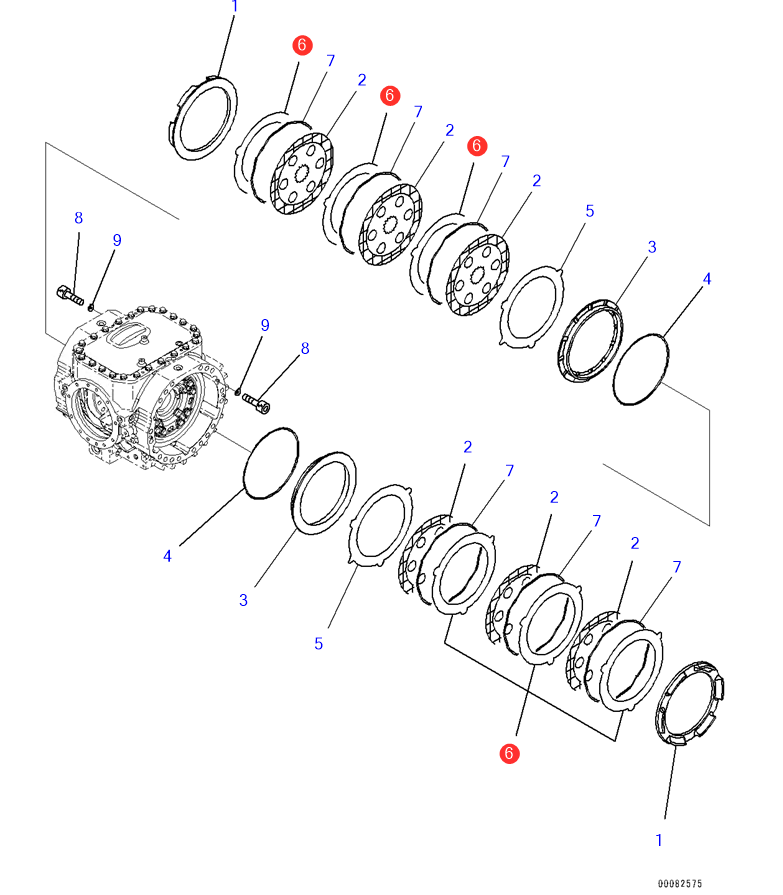 1
6
7
2
6
7
2
6
7
2
5
3
4
8
9
9
8
4
3
5
2
7
2
7
2
7
6
1
00082575