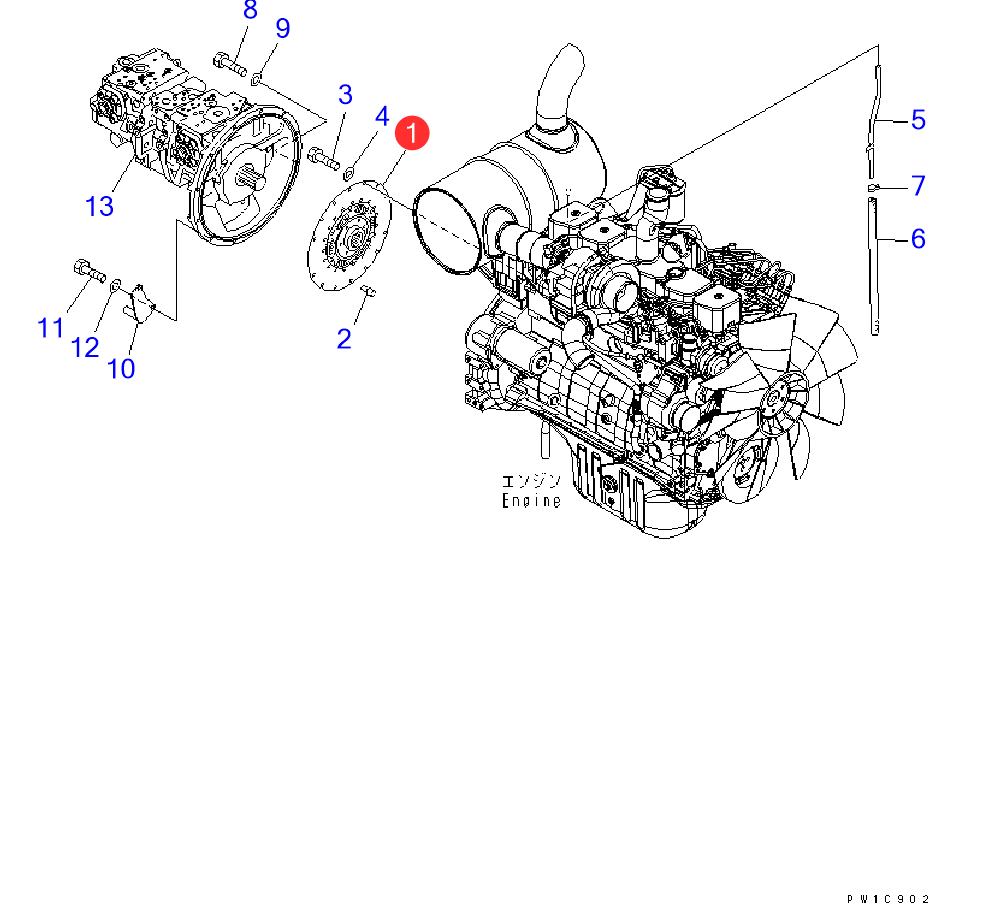 8
9
3
4
1
5
7
6
13
11
12
10
2
エンジン
Engine
PW1C902