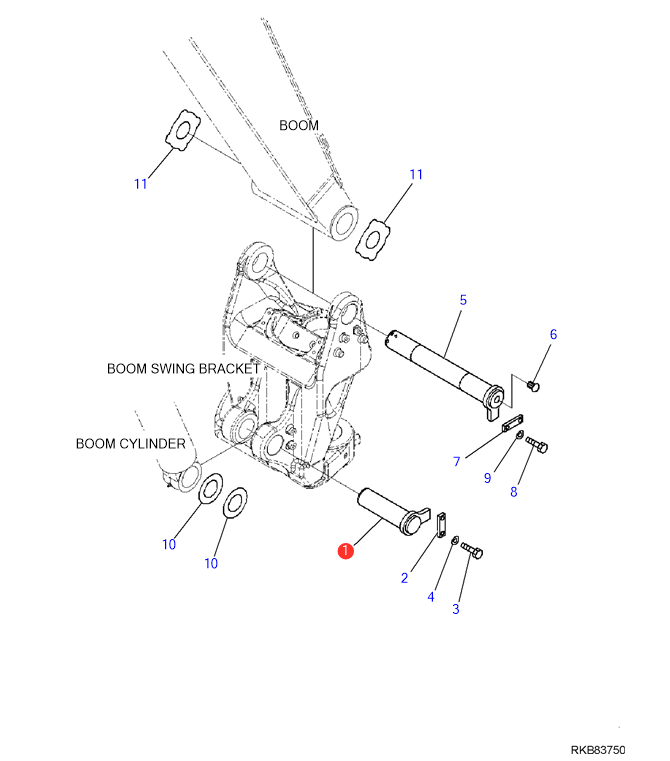 BOOM

11

11

5

6

BOOM SWING BRACKET

BOOM CYLINDER

7

9

8

10

10

1

2

4

3

RKB83750