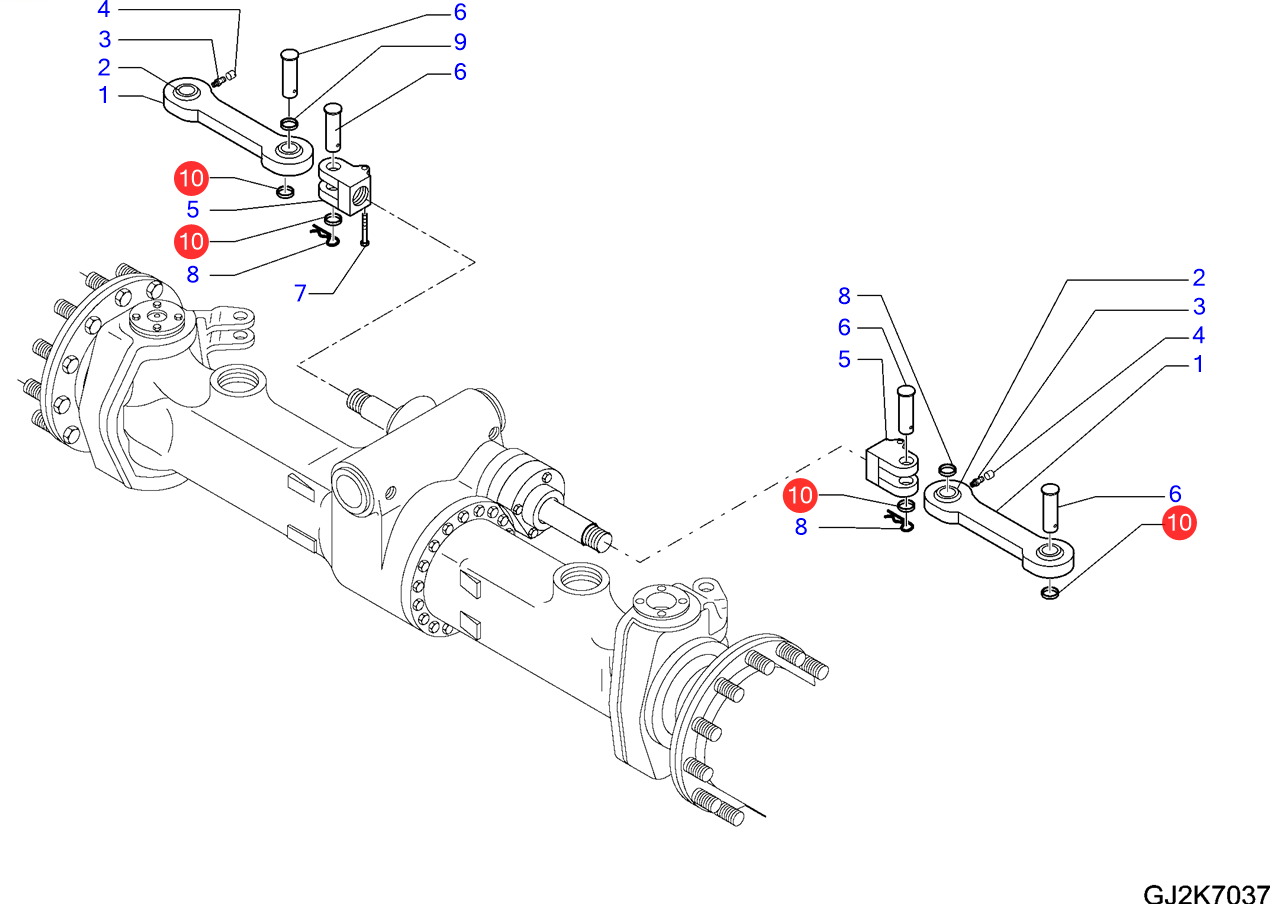 4
3
2
1
6
9
6
10
5
10
8
7
8
6
5
10
8
2
3
4
1
6
10
GJ2K7037