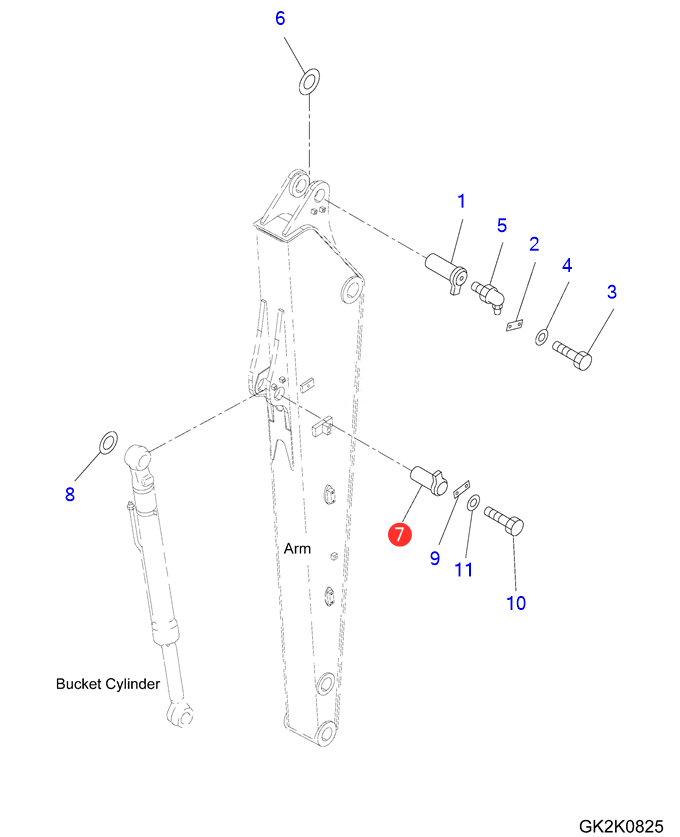 6

1

5

2

4

3

8

7

9

11

10

Arm

Bucket Cylinder

GK2K0825