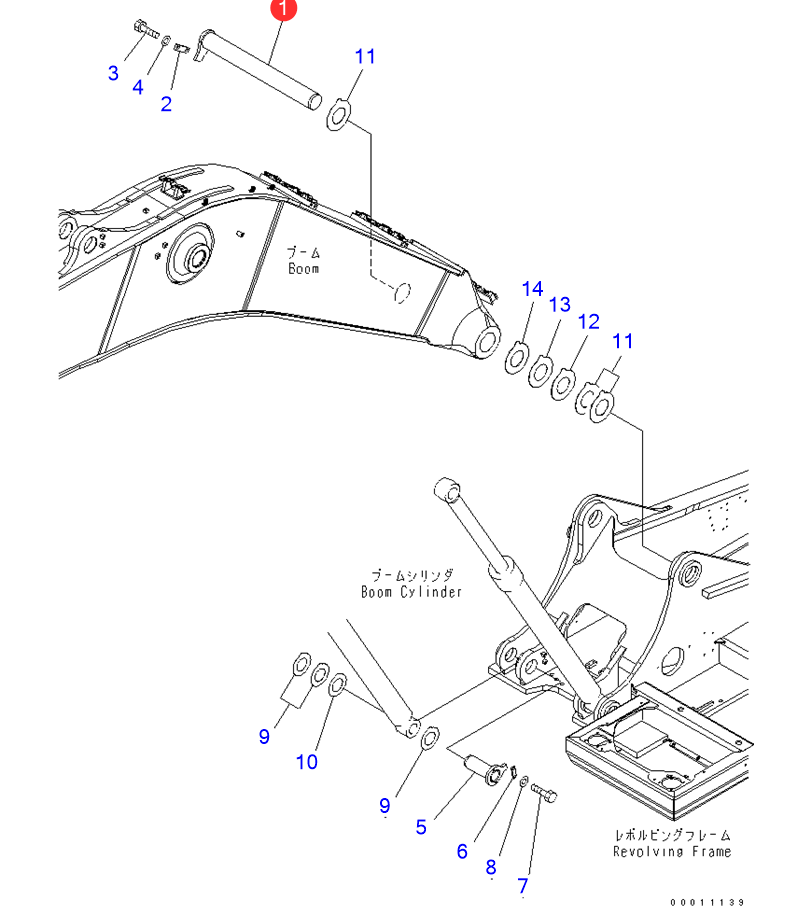 1
3
4
2
11
ブーム
Boom
14
13
12
11
ブームシリンダ
Boom Cylinder
9
10
9
5
6
8
7
レボルビングフレーム
Revolving Frame
00011139