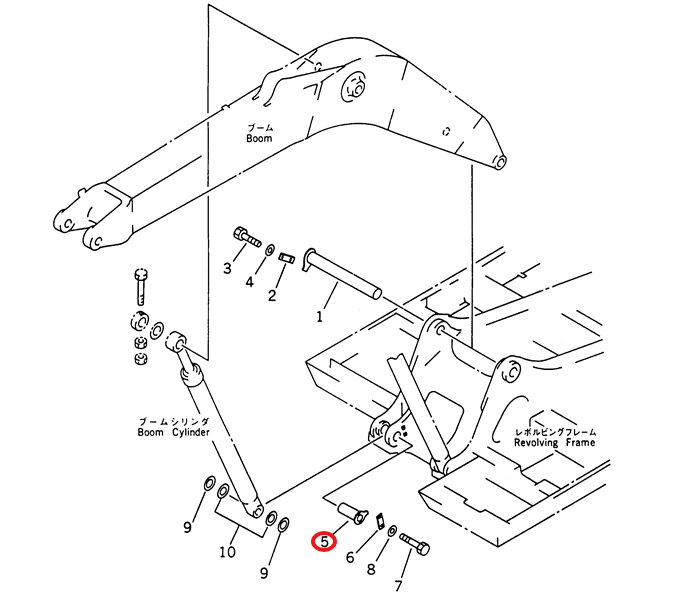 ブーム
Boom

3
4
2
1

ブームシリンダ
Boom Cylinder

レボルビングフレーム
Revolving Frame

9
10
9
5
6
8
7