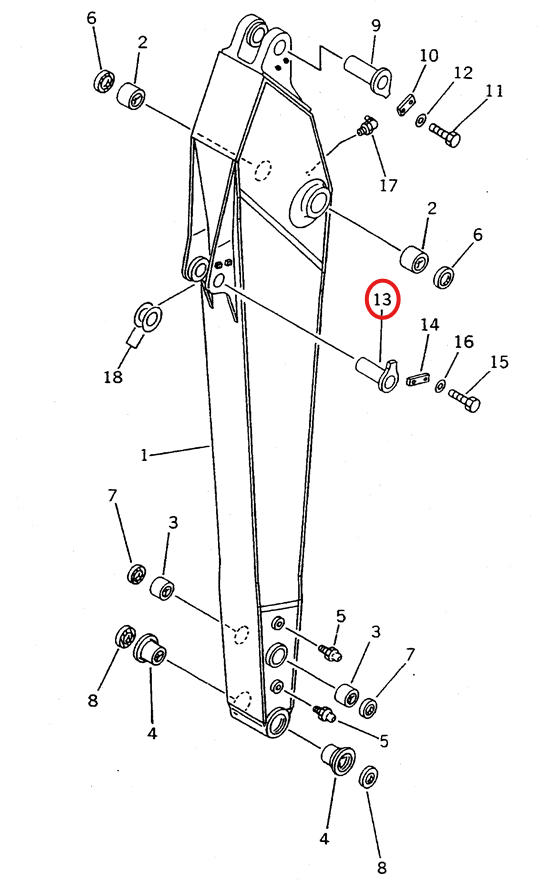 6
2
9
10
12
11
17
2
6
13
14
16
15
18
1
7
3
5
3
7
8
4
5
4
8