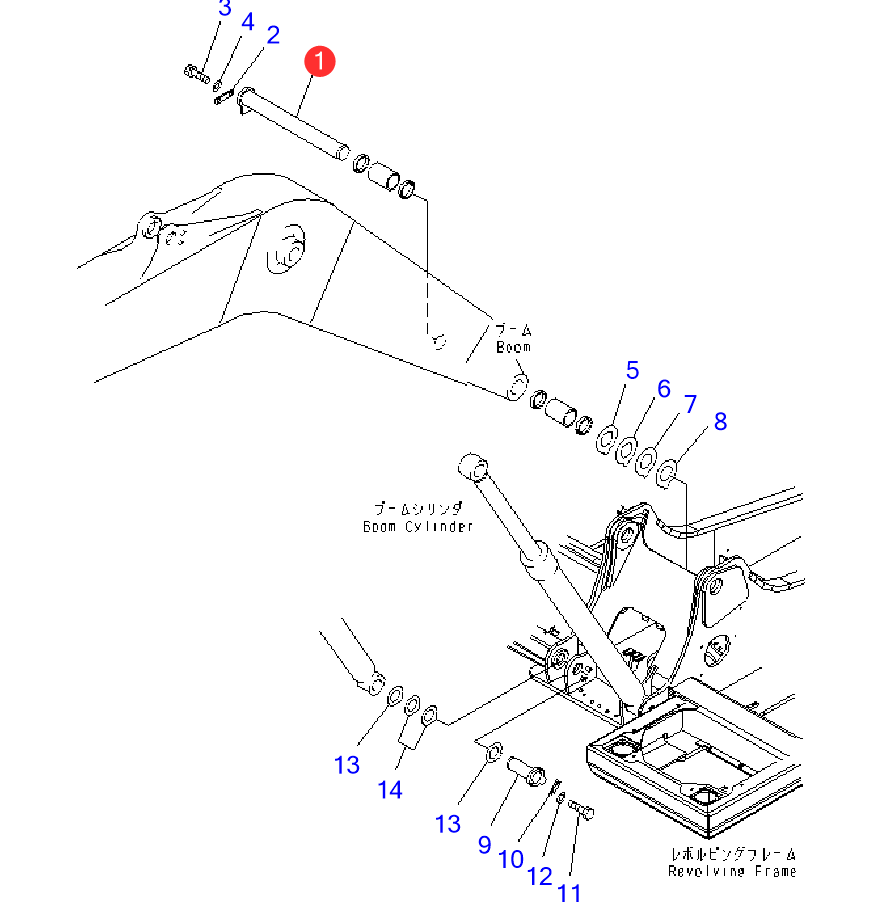 3
4
2
1

ブーム
Boom

5
6
7
8

ブームシリンダ
Boom Cylinder

13
14

13
9
10
12
11

レボルビングフレーム
Revolving Frame