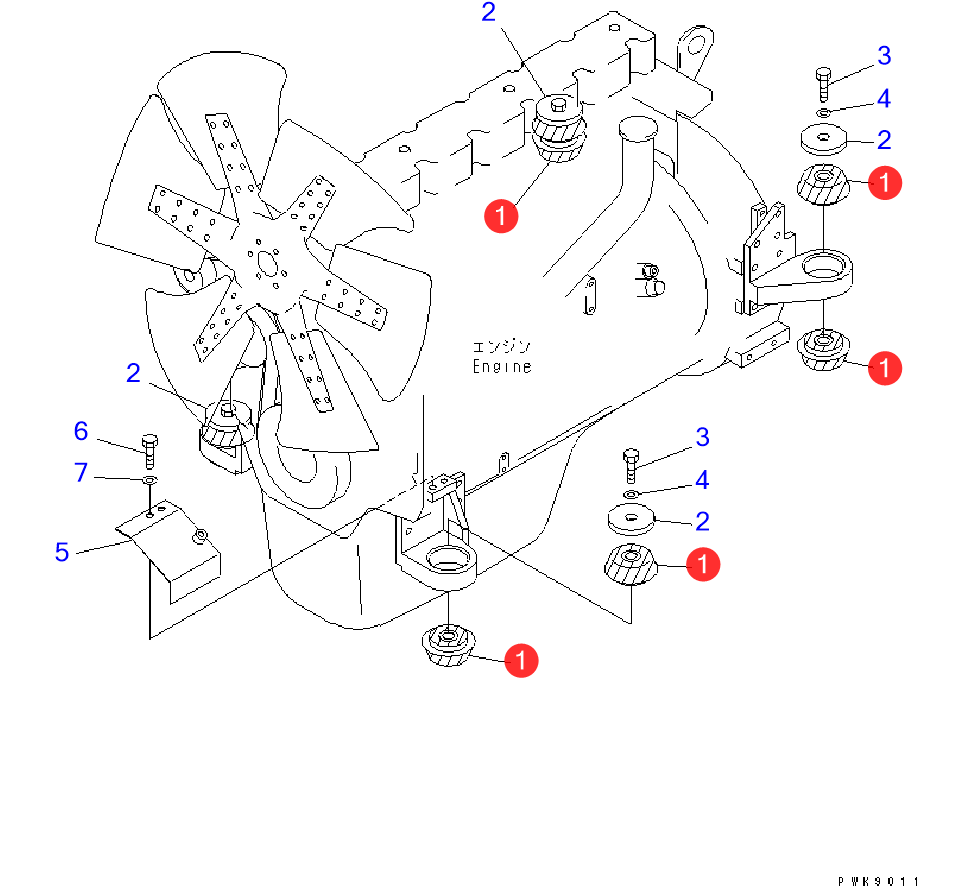 2
3
4
2
1
1
エンジン
Engine
1
2
6
7
5
3
4
2
1
1
PWK9011