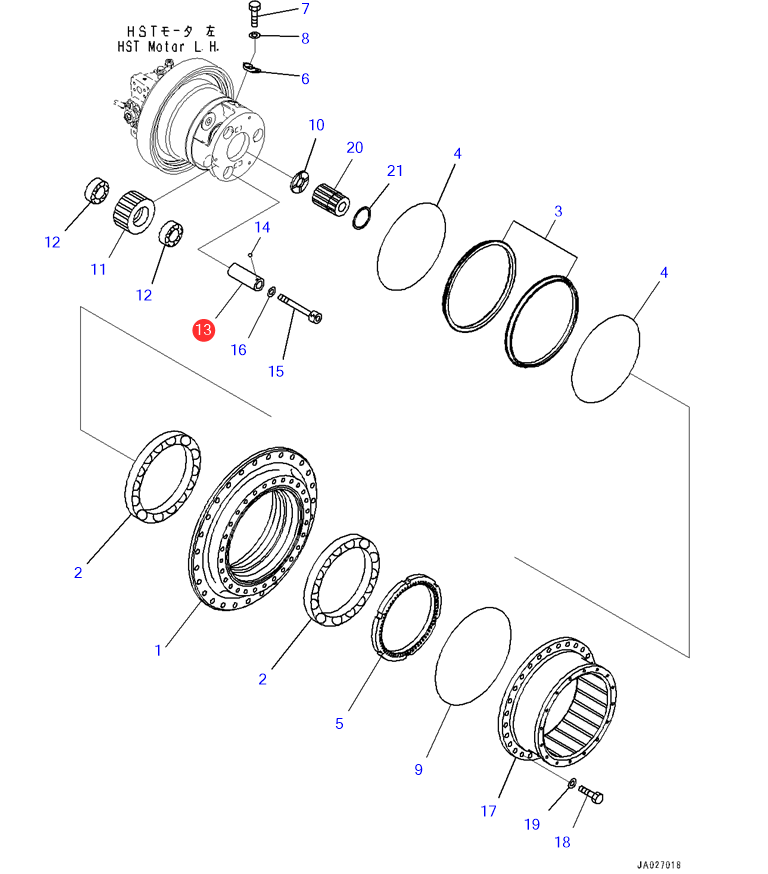 HSTモータ 左
HST Motor L.H.

7
8
6
10
20
21
4
3
4
12
11
12
14
13
16
15
2
1
2
5
9
17
19
18

JA027018