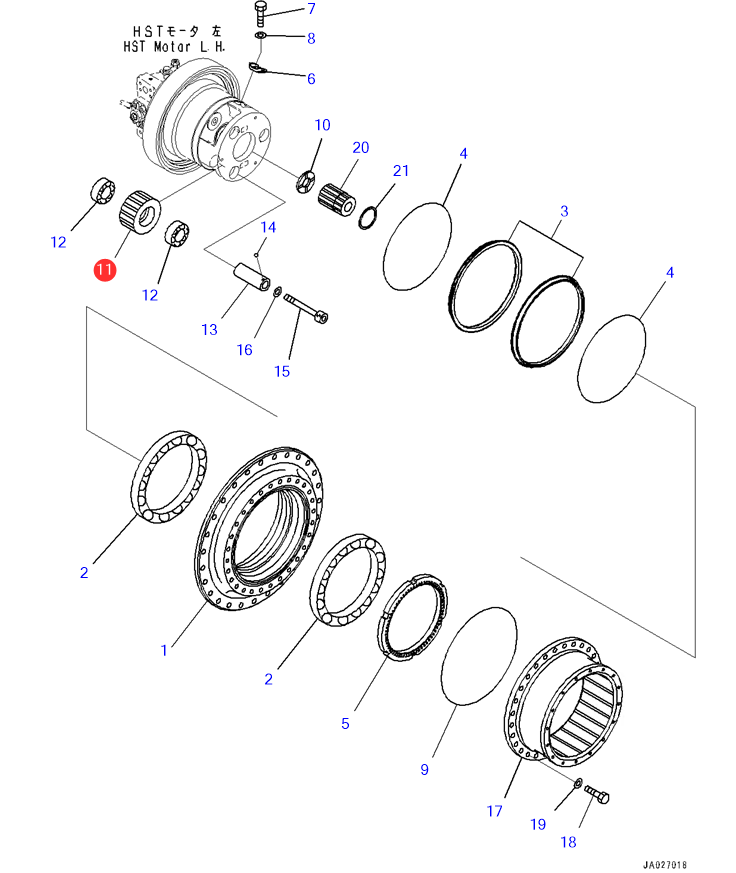 HSTモータ 左
HST Motor L.H.

7
8
6
10
20
21
4
3
4
12
11
12
14
13
16
15
2
1
2
5
9
17
19
18

JA027018